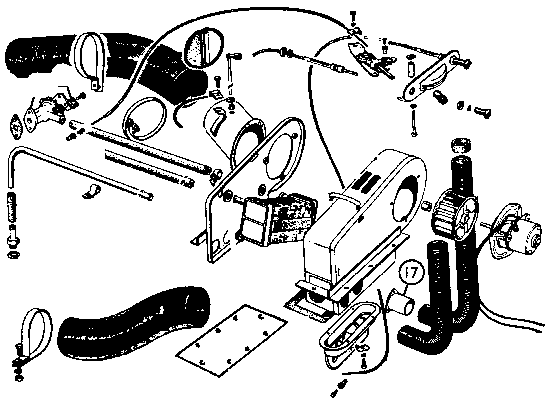 17